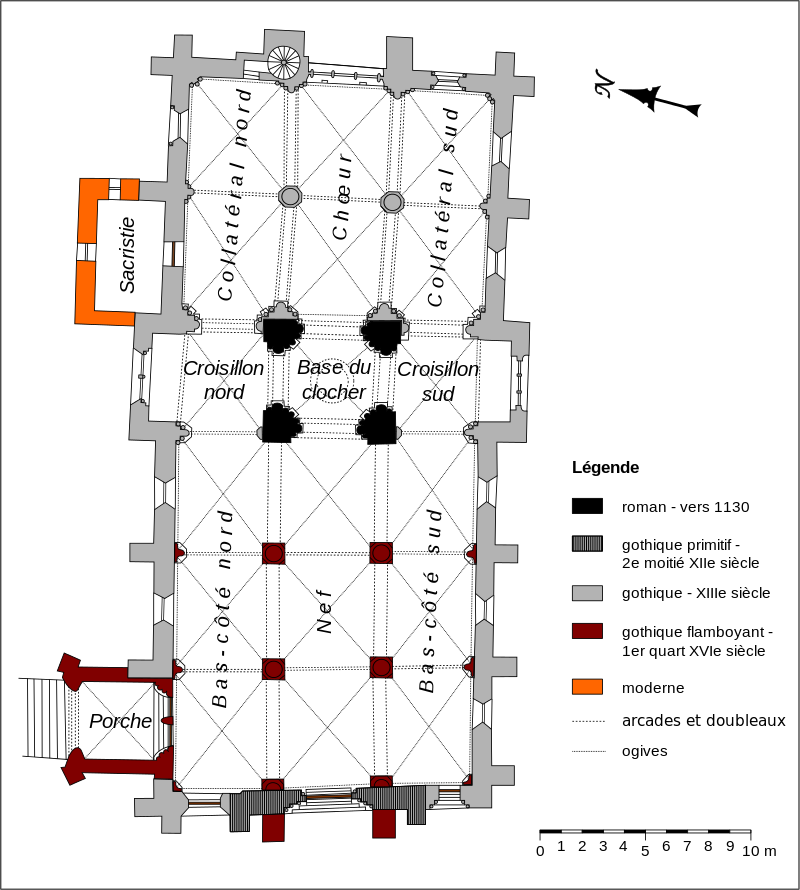 N

Collatéral nord

Chœur

Collatéral sud

Sacristie

Croisillon nord

Base du clocher

Croisillon sud

Bas-côté nord

Nef

Bas-côté sud

Porche

Légende

roman - vers 1130

gothique primitif - 2e moitié XIIe siècle

gothique - XIIIe siècle

gothique flamboyant - 1er quart XVIe siècle

moderne

arcades et doubleaux

ogives

0 1 2 3 4 5 6 7 8 9 10 m